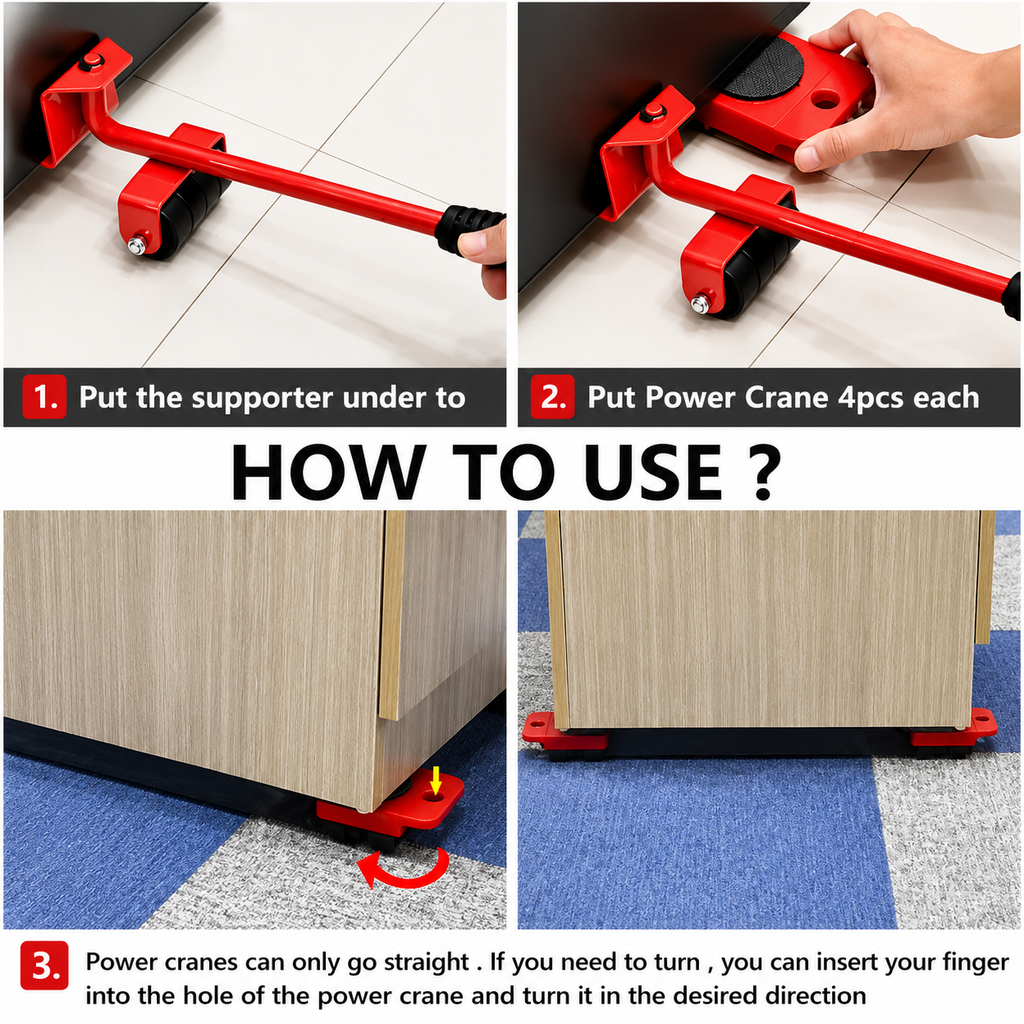 1. Put the supporter under to

2. Put Power Crane 4pcs each

HOW TO USE ?

3. Power cranes can only go straight . If you need to turn , you can insert your finger into the hole of the power crane and turn it in the desired direction